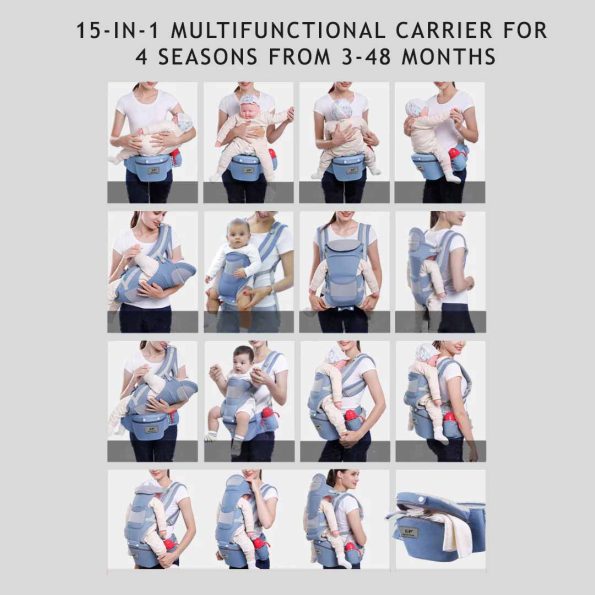 15-IN-1 MULTIFUNCTIONAL CARRIER FOR 4 SEASONS FROM 3-48 MONTHS