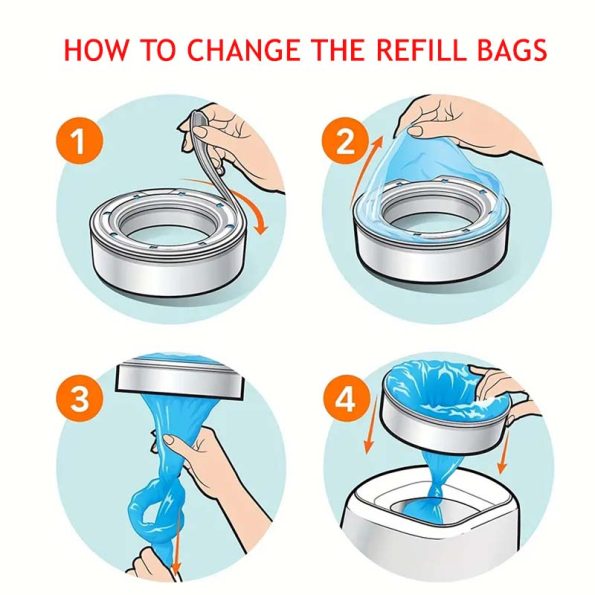 HOW TO CHANGE THE REFILL BAGS

1

2

3

4